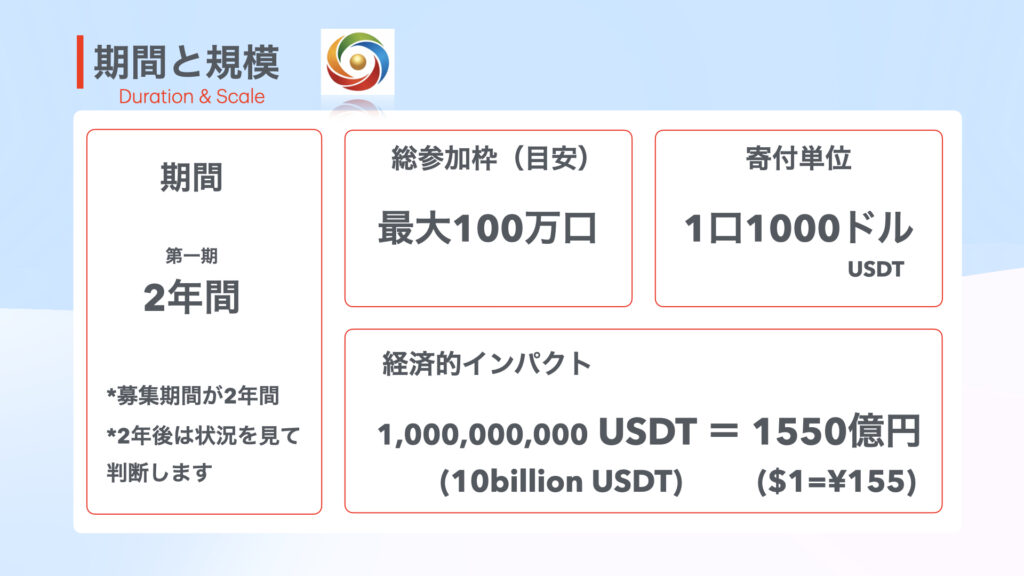 期間と規模
Duration & Scale

期間

第一期
2年間

*募集期間が2年間
*2年後は状況を見て判断します

総参加枠（目安）

最大100万口

寄付単位

1口1000ドル
USDT

経済的インパクト

1,000,000,000 USDT ＝ 1550億円
(10billion USDT) ($1=¥155)